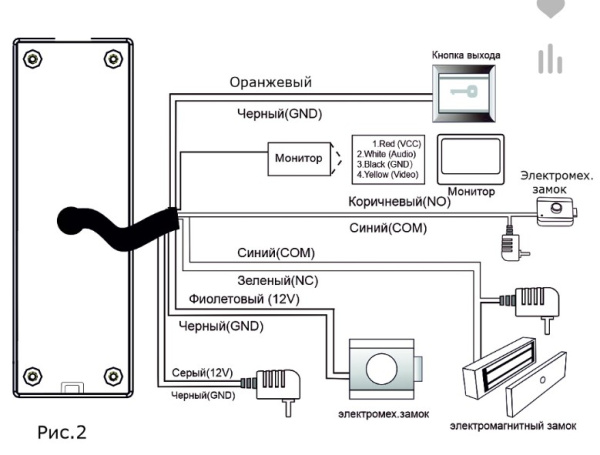 Кнопка выхода

Оранжевый

Черный(GND)

Монитор

1.Red (VCC)
2.White (Audio)
3.Black (GND)
4.Yellow (Video)

Монитор

Электромех. замок

Коричневый(NO)

Синий(COM)

Синий(COM)

Зеленый(NC)

Фиолетовый (12V)

Черный(GND)

Серый(12V)

Черный(GND)

электромех.замок

электромагнитный замок

Рис.2