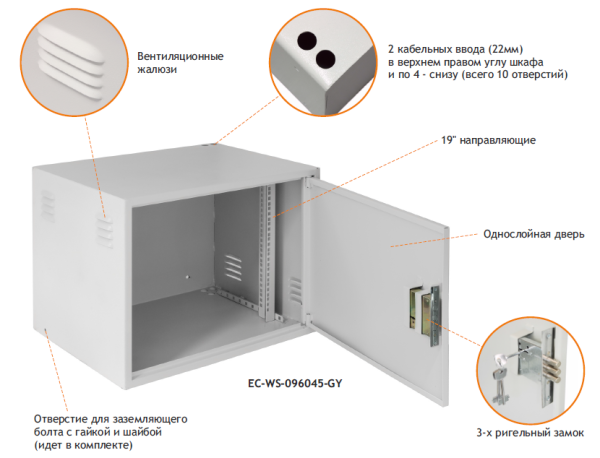 Вентиляционные жалюзи

2 кабельных ввода (22мм) в верхнем правом углу шкафа и по 4 - снизу (всего 10 отверстий)

19" направляющие

Однослойная дверь

EC-WS-096045-GY

Отверстие для заземляющего болта с гайкой и шайбой (идет в комплекте)

3-х ригельный замок