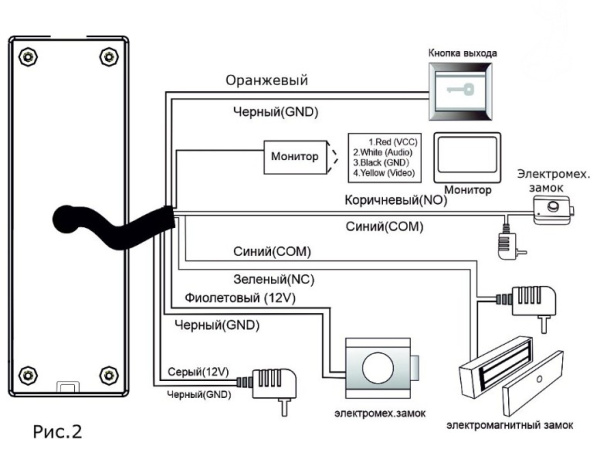 Кнопка выхода

Оранжевый

Черный(GND)

Монитор

1.Red (VCC)
2.White (Audio)
3.Black (GND)
4.Yellow (Video)

Монитор

Электромех. замок

Коричневый(NO)

Синий(COM)

Синий(COM)

Зеленый(NC)

Фиолетовый (12V)

Черный(GND)

Серый(12V)

Черный(GND)

электромех.замок

электромагнитный замок

Рис.2