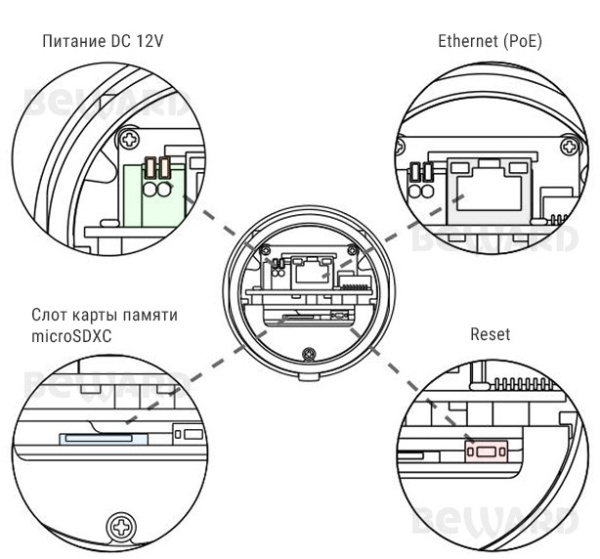 Питание DC 12V

Ethernet (PoE)

BEWARD

BEWARD

Слот карты памяти microSDXC

Reset

BEWARD

BEWARD