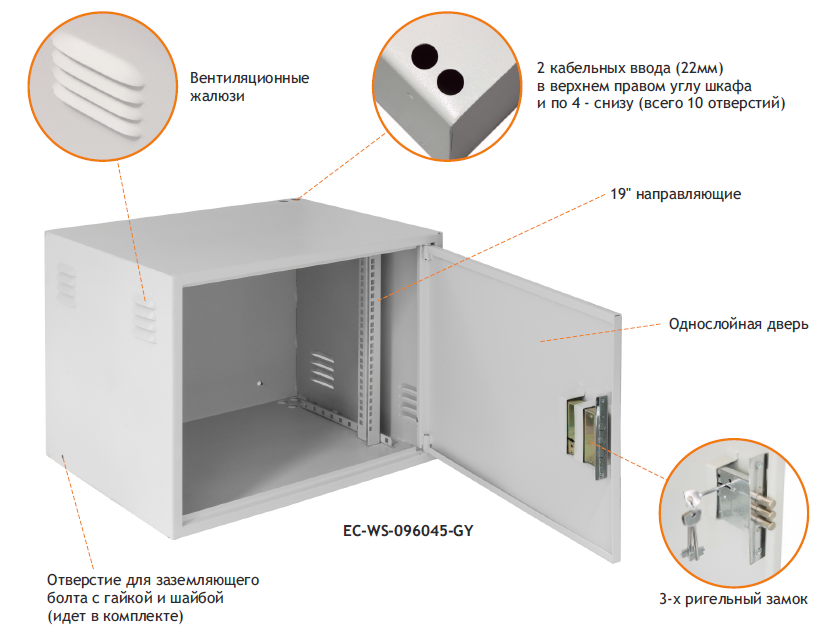 Вентиляционные жалюзи

2 кабельных ввода (22мм) в верхнем правом углу шкафа и по 4 - снизу (всего 10 отверстий)

19" направляющие

Однослойная дверь

EC-WS-096045-GY

Отверстие для заземляющего болта с гайкой и шайбой (идет в комплекте)

3-х ригельный замок