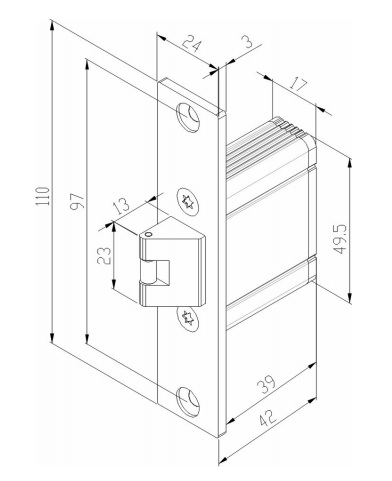 24
3
17
110
97
13
23
49.5
39
42