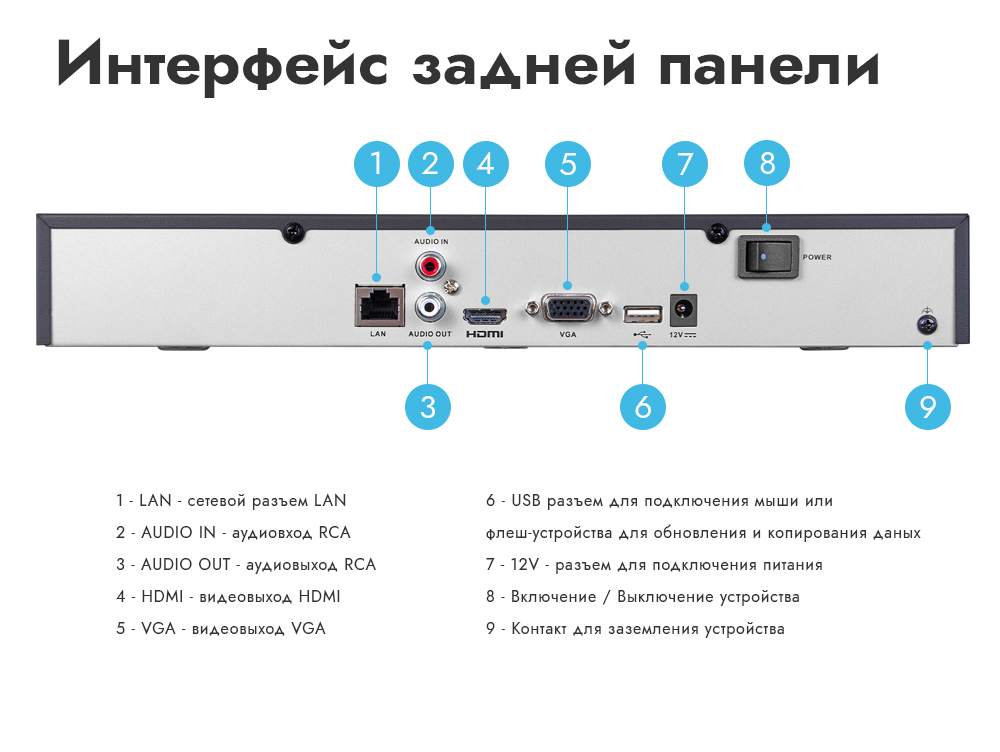 Интерфейс задней панели

1 2 4 5 7 8

AUDIO IN

POWER

LAN AUDIO OUT HDMI VGA 12V

3 6 9

1 - LAN - сетевой разъем LAN

2 - AUDIO IN - аудиовход RCA

3 - AUDIO OUT - аудиовыход RCA

4 - HDMI - видеовыход HDMI

5 - VGA - видеовыход VGA

6 - USB разъем для подключения мыши или флеш-устройства для обновления и копирования даных

7 - 12V - разъем для подключения питания

8 - Включение / Выключение устройства

9 - Контакт для заземления устройства