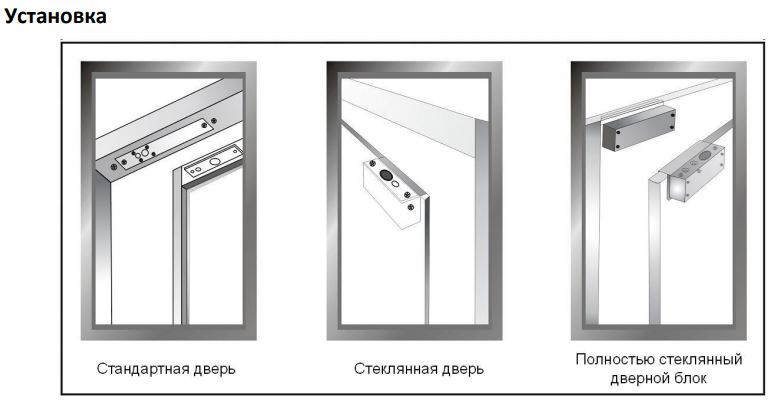 Установка

Стандартная дверь

Стеклянная дверь

Полностью стеклянный дверной блок