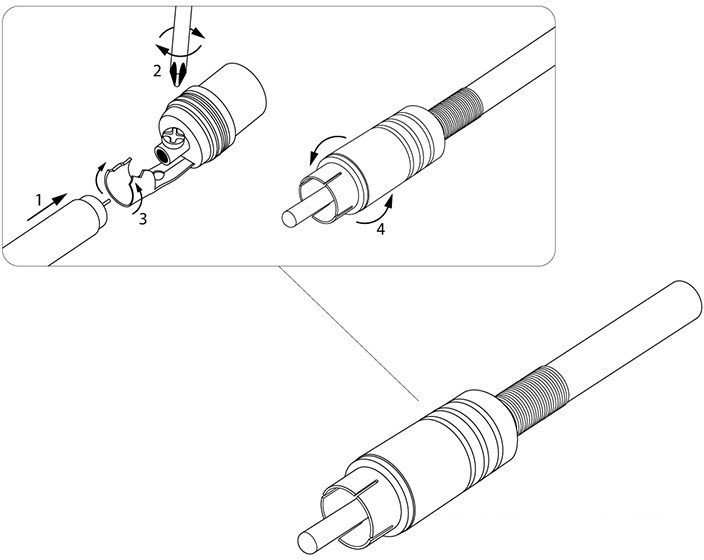 2
1
3
4