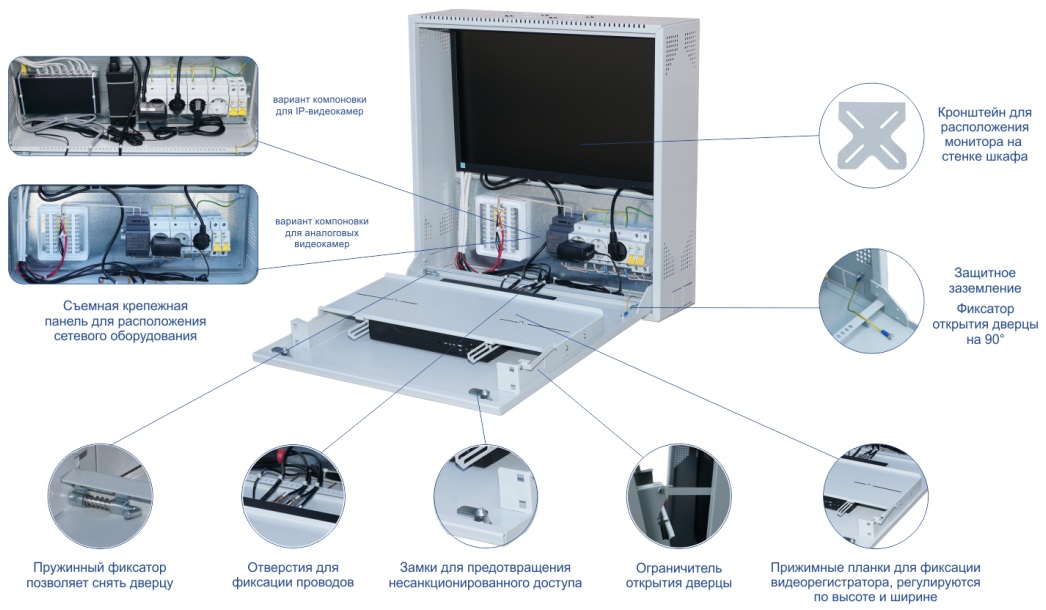 вариант компоновки для IP-видеокамер

вариант компоновки для аналоговых видеокамер

Съемная крепежная панель для расположения сетевого оборудования

Кронштейн для расположения монитора на стенке шкафа

Защитное заземление

Фиксатор открытия дверцы на 90°

Пружинный фиксатор позволяет снять дверцу

Отверстия для фиксации проводов

Замки для предотвращения несанкционированного доступа

Ограничитель открытия дверцы

Прижимные планки для фиксации видеорегистратора, регулируются по высоте и ширине