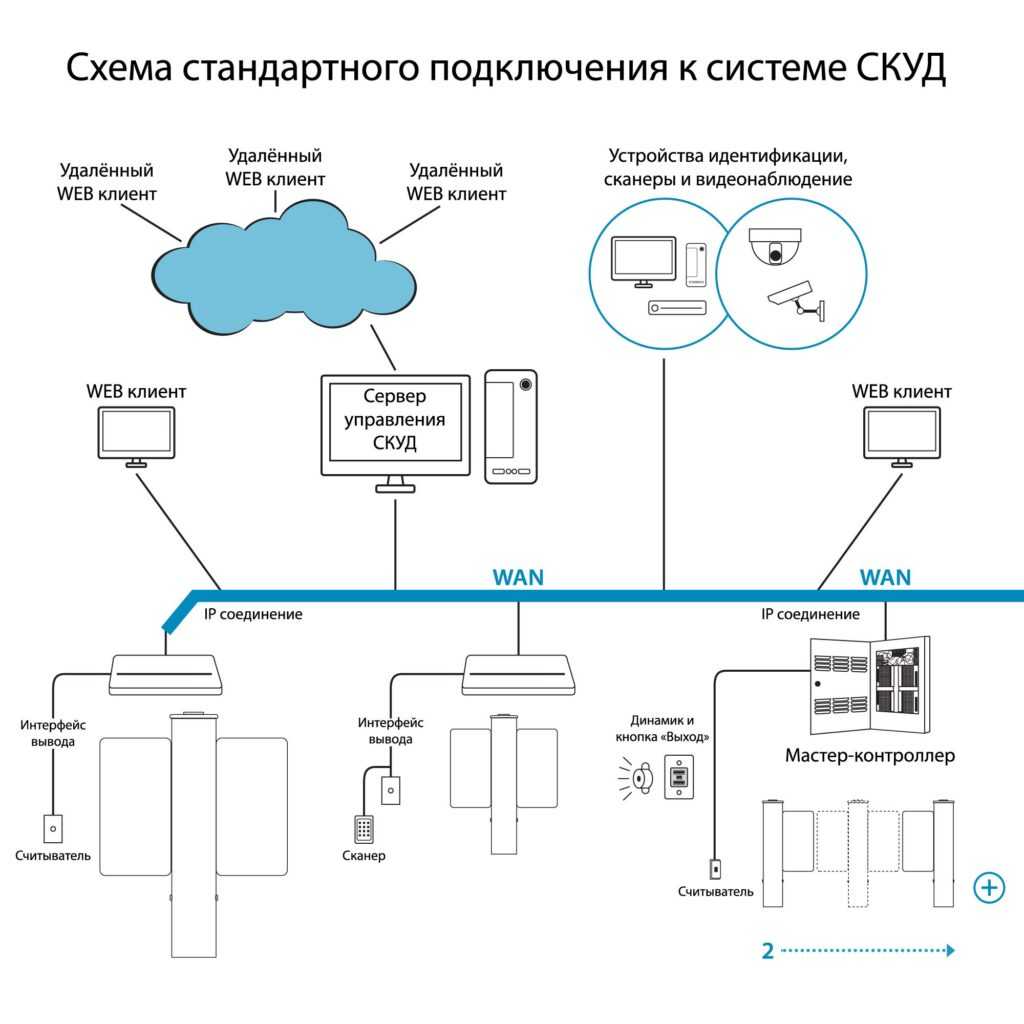 Схема стандартного подключения к системе СКУД

Удалённый WEB клиент

Удалённый WEB клиент

Удалённый WEB клиент

Устройства идентификации, сканеры и видеонаблюдение

WEB клиент

Сервер управления СКУД

WEB клиент

WAN

WAN

IP соединение

IP соединение

Интерфейс вывода

Считыватель

Интерфейс вывода

Сканер

Динамик и кнопка «Выход»

Мастер-контроллер

Считыватель

2