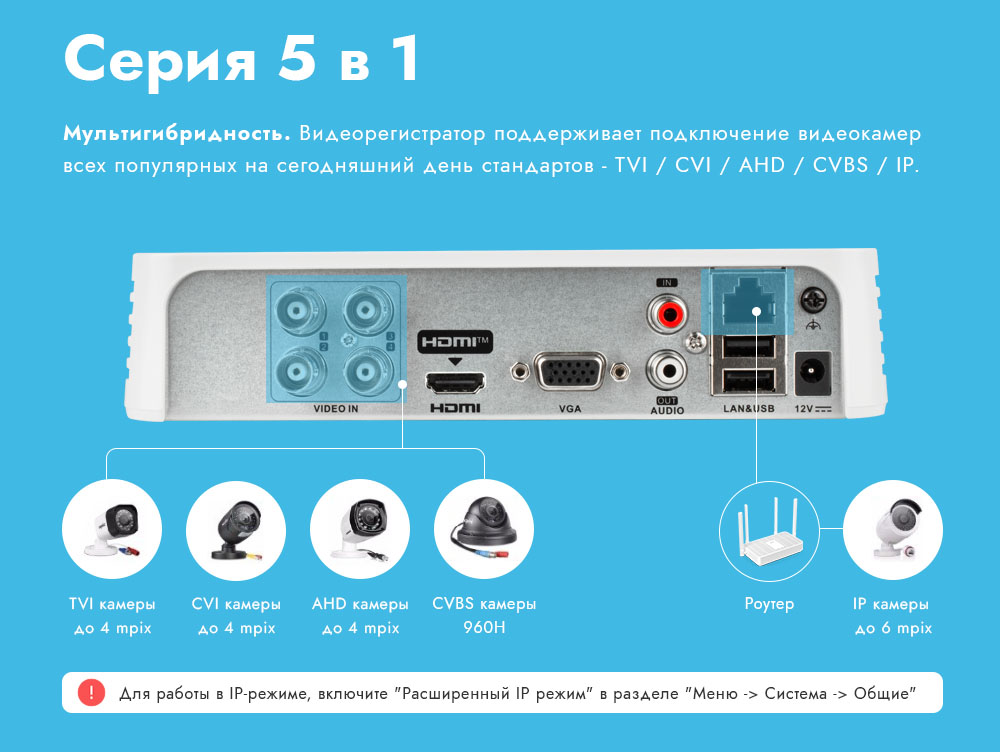 Серия 5 в 1

**Мультигибридность.** Видеорегистратор поддерживает подключение видеокамер всех популярных на сегодняшний день стандартов - TVI / CVI / AHD / CVBS / IP.

1 2 3 4
VIDEO IN
HDMI™
HDMI
VGA
IN
OUT
AUDIO
LAN&USB
12V

TVI камеры до 4 mpix

CVI камеры до 4 mpix

AHD камеры до 4 mpix

CVBS камеры 960H

Роутер

IP камеры до 6 mpix

!
Для работы в IP-режиме, включите "Расширенный IP режим" в разделе "Меню -> Система -> Общие"